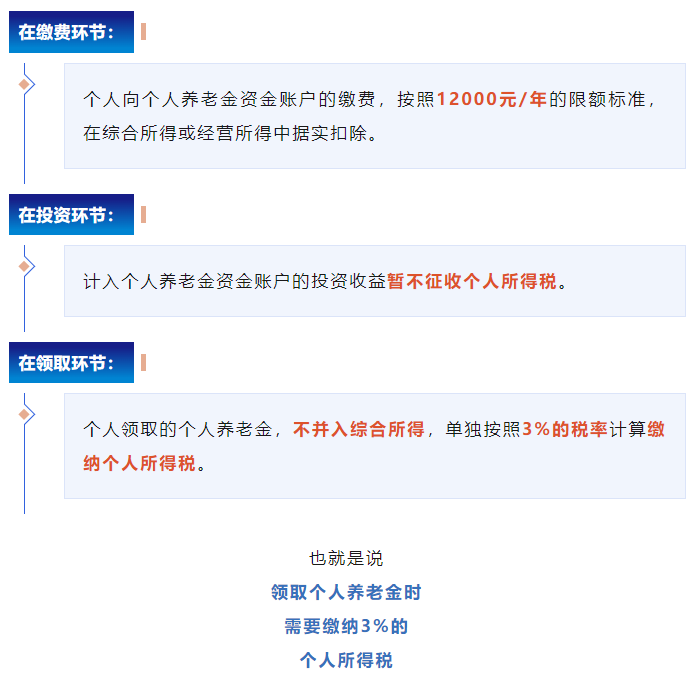 在缴费环节：

个人向个人养老金资金账户的缴费，按照12000元/年的限额标准，在综合所得或经营所得中据实扣除。

在投资环节：

计入个人养老金资金账户的投资收益暂不征收个人所得税。

在领取环节：

个人领取的个人养老金，不并入综合所得，单独按照3%的税率计算缴纳个人所得税。

也就是说
领取个人养老金时
需要缴纳3%的
个人所得税